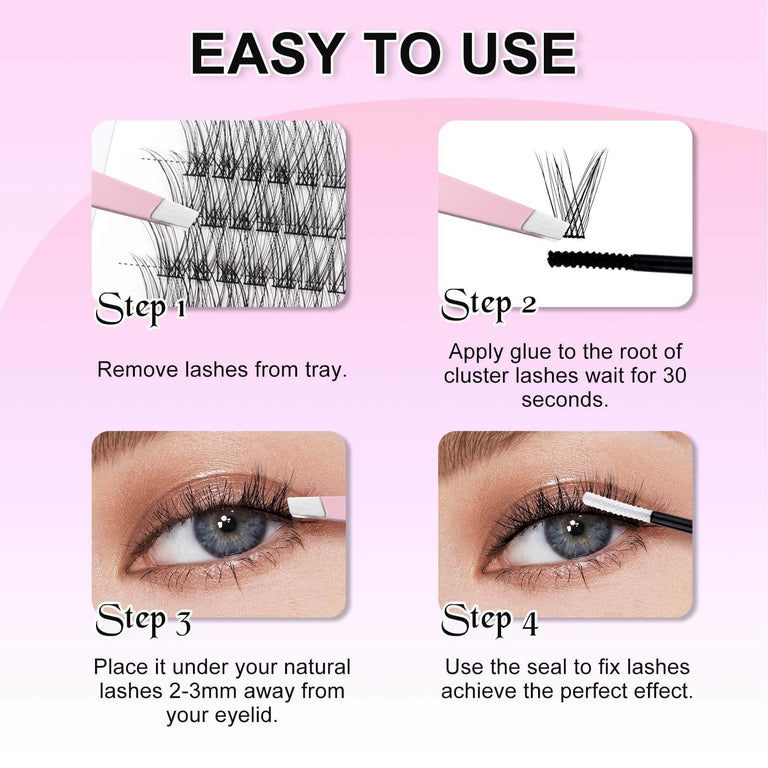 EASY TO USE

Step 1

Remove lashes from tray.

Step 2

Apply glue to the root of cluster lashes wait for 30 seconds.

Step 3

Place it under your natural lashes 2-3mm away from your eyelid.

Step 4

Use the seal to fix lashes achieve the perfect effect.