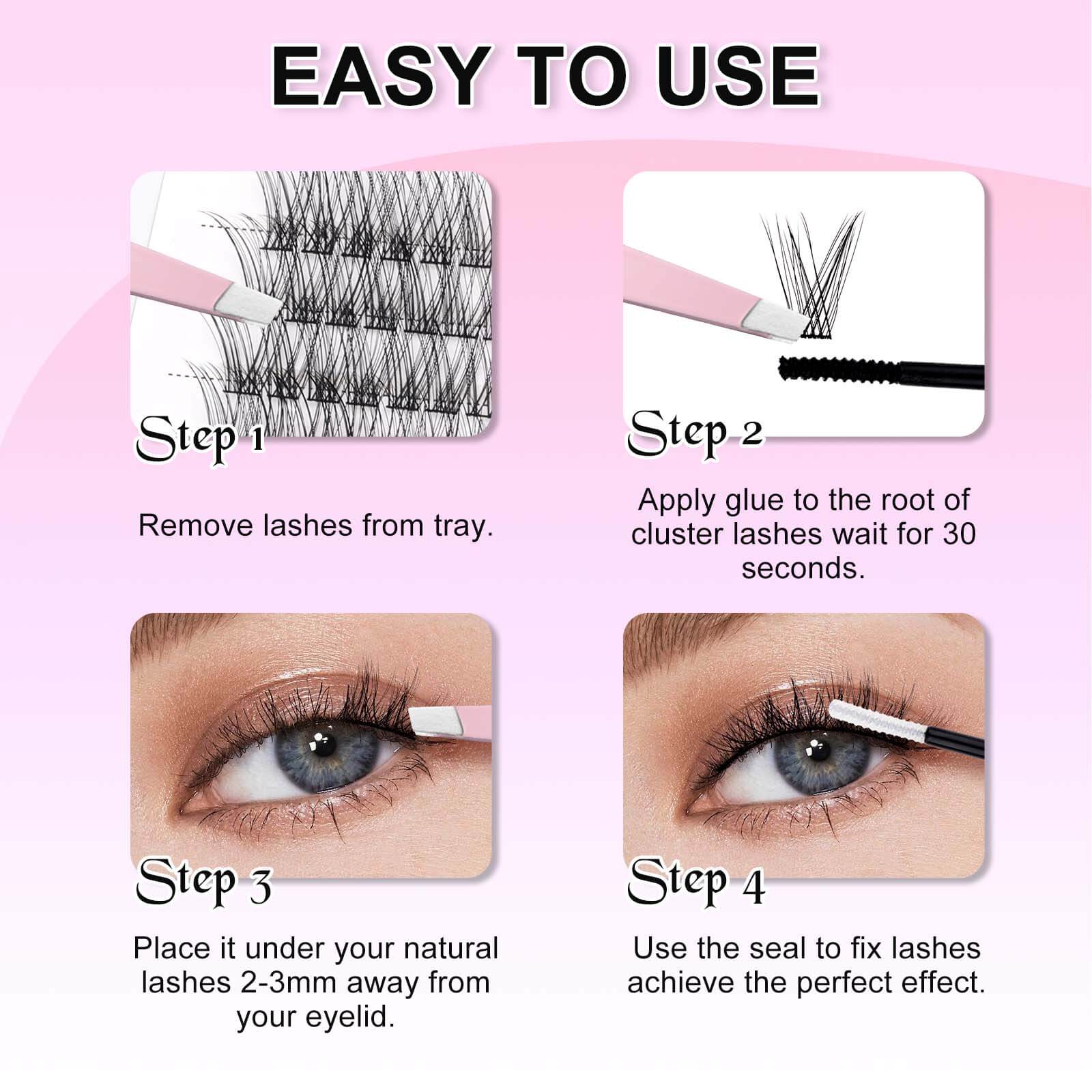 EASY TO USE

Step 1

Remove lashes from tray.

Step 2

Apply glue to the root of cluster lashes wait for 30 seconds.

Step 3

Place it under your natural lashes 2-3mm away from your eyelid.

Step 4

Use the seal to fix lashes achieve the perfect effect.