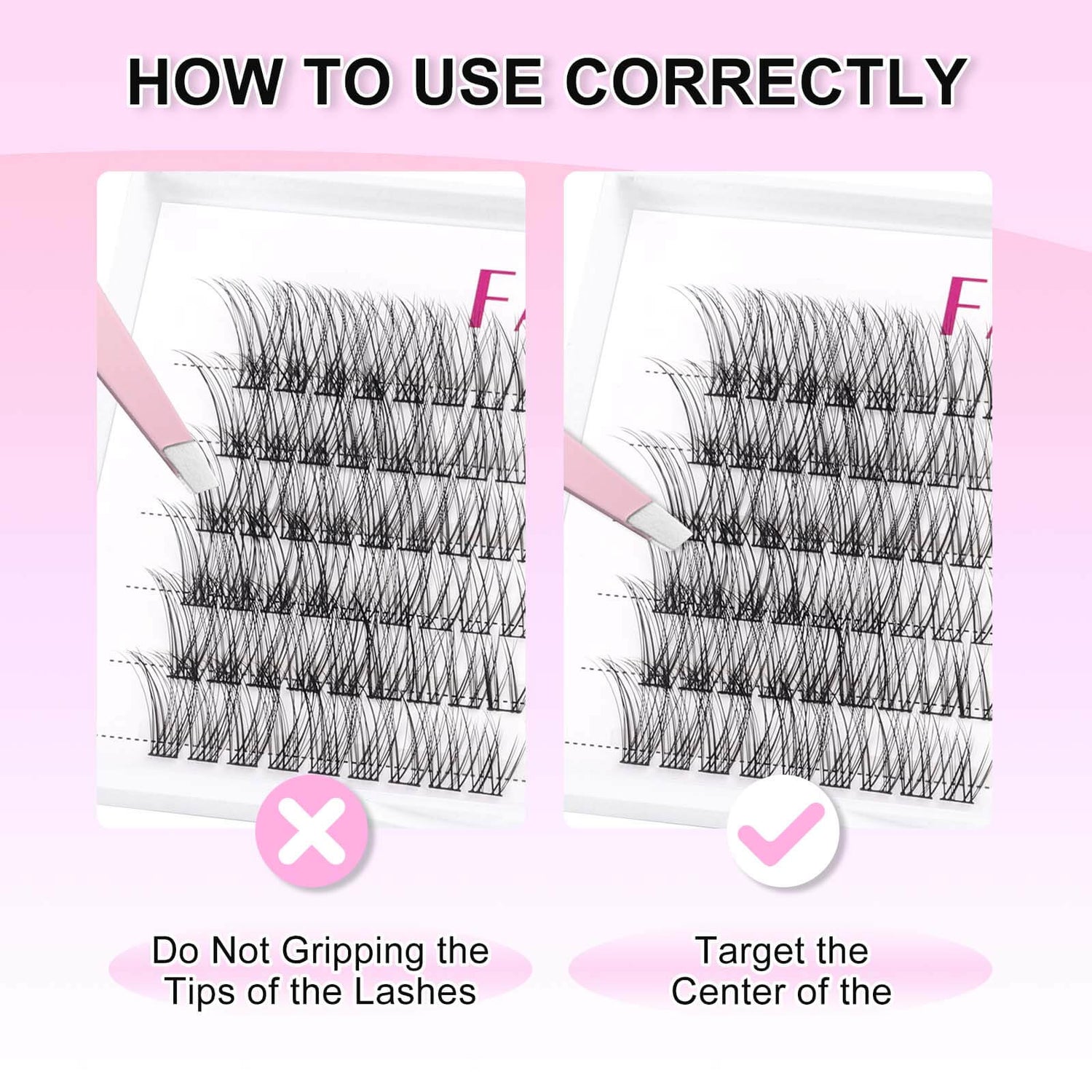 HOW TO USE CORRECTLY

F

F

Do Not Gripping the Tips of the Lashes

Target the Center of the