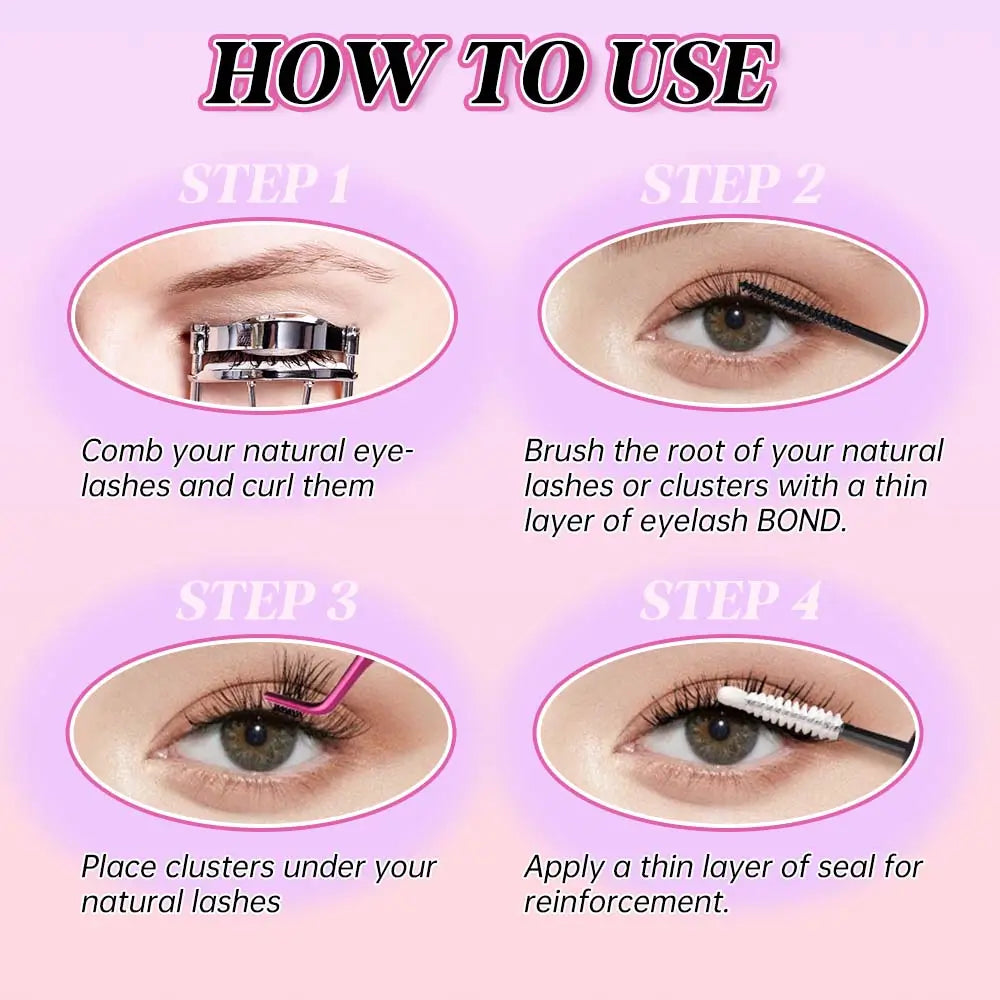 HOW TO USE

STEP 1

Comb your natural eyelashes and curl them

STEP 2

Brush the root of your natural lashes or clusters with a thin layer of eyelash BOND.

STEP 3

Place clusters under your natural lashes

STEP 4

Apply a thin layer of seal for reinforcement.