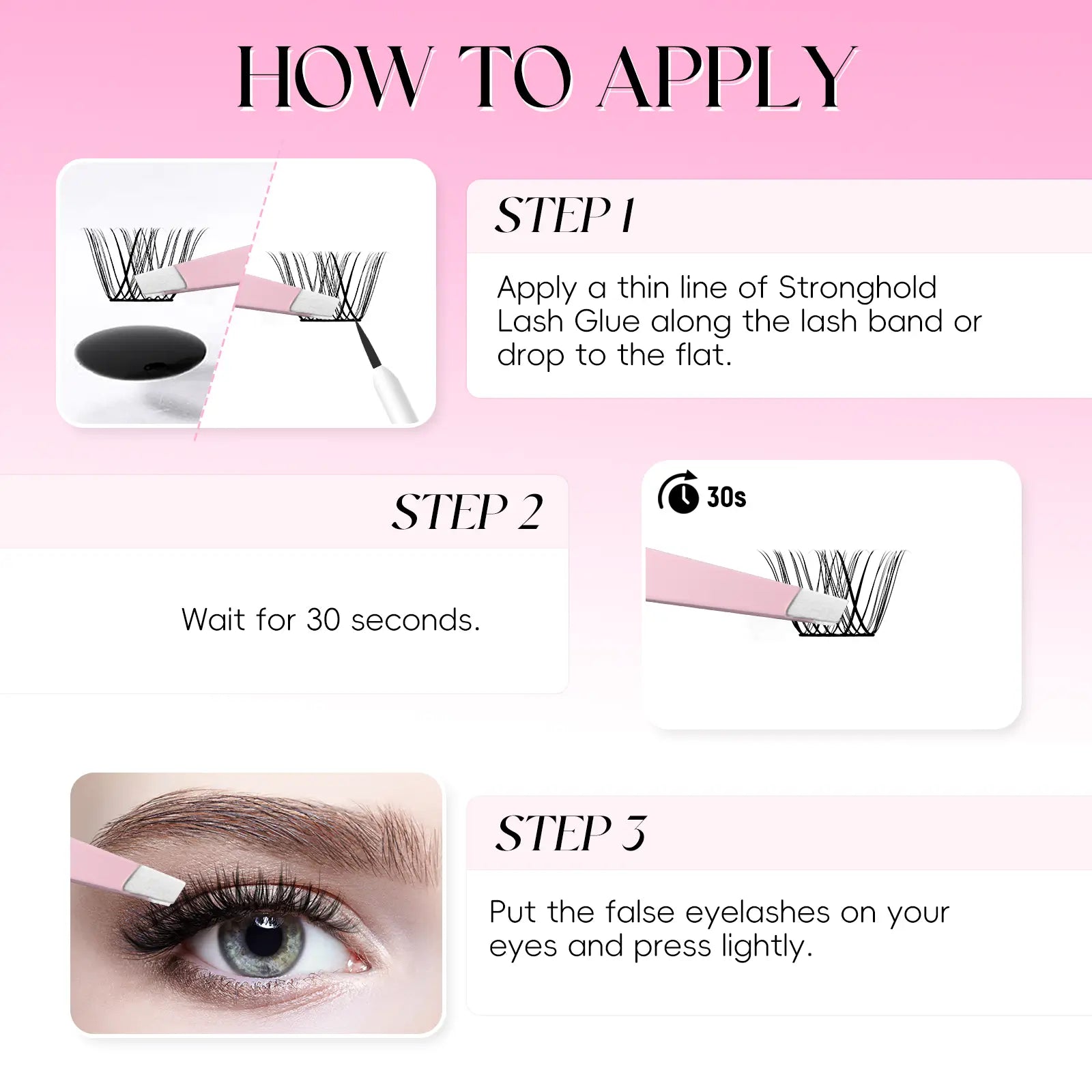 HOW TO APPLY

STEP 1

Apply a thin line of Stronghold Lash Glue along the lash band or drop to the flat.

STEP 2

Wait for 30 seconds.

30s

STEP 3

Put the false eyelashes on your eyes and press lightly.