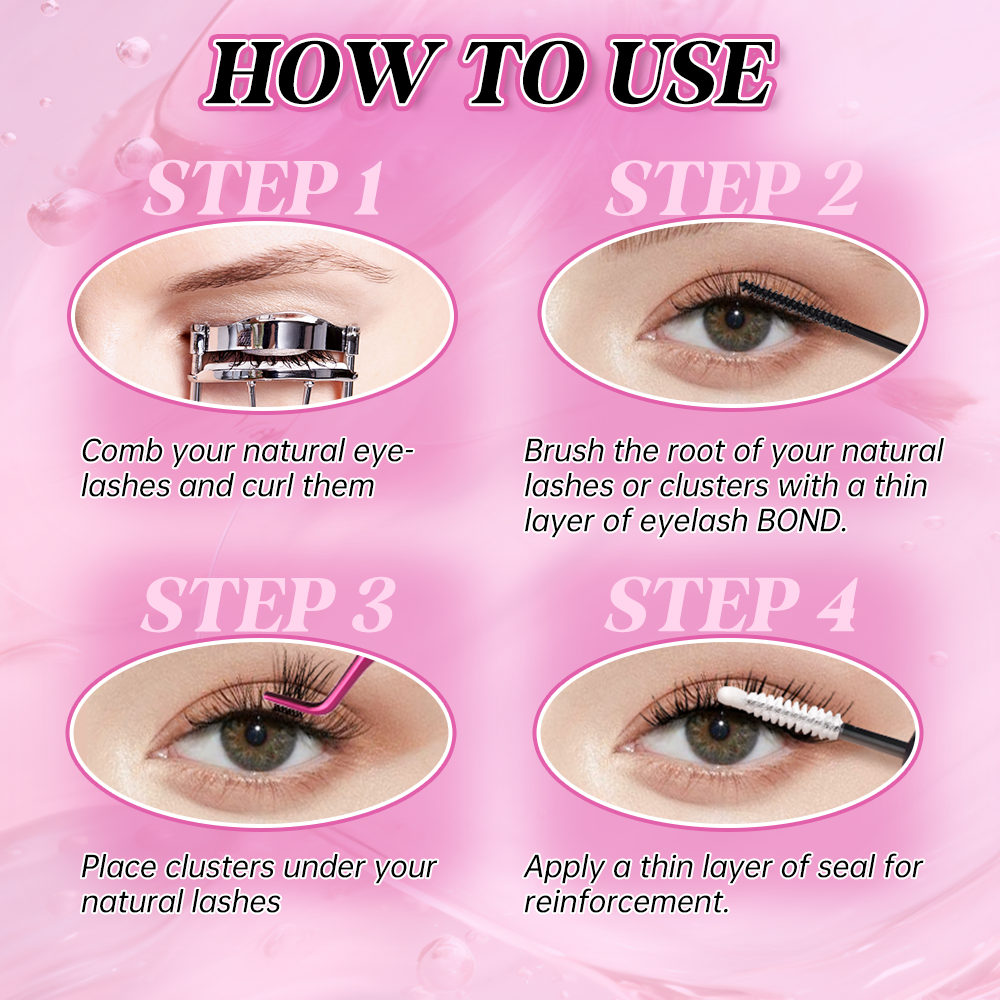 HOW TO USE

STEP 1

Comb your natural eyelashes and curl them

STEP 2

Brush the root of your natural lashes or clusters with a thin layer of eyelash BOND.

STEP 3

Place clusters under your natural lashes

STEP 4

Apply a thin layer of seal for reinforcement.